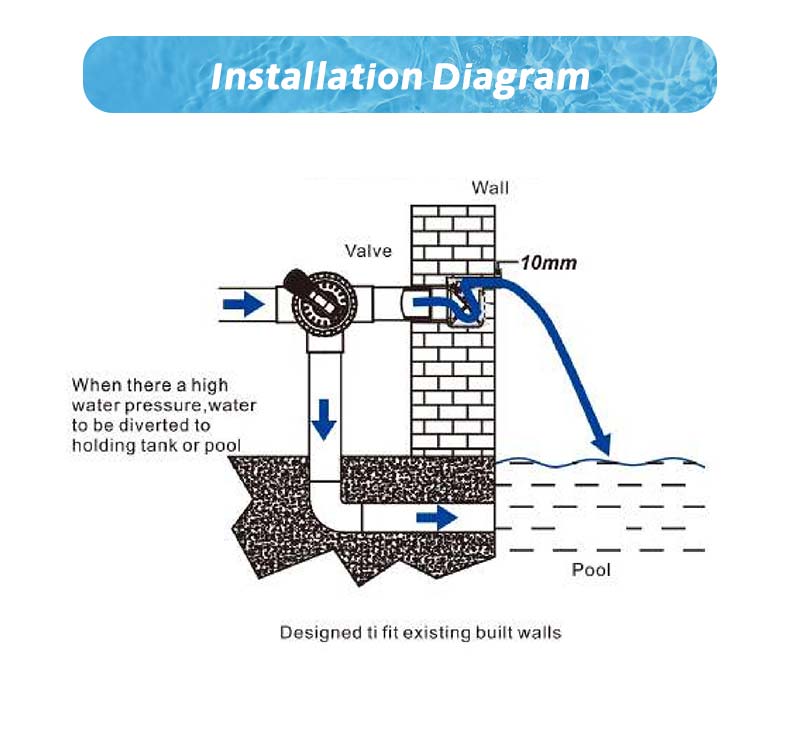 Installation Diagram

Wall

Valve

10mm

When there a high water pressure,water to be diverted to holding tank or pool

Pool

Designed ti fit existing built walls