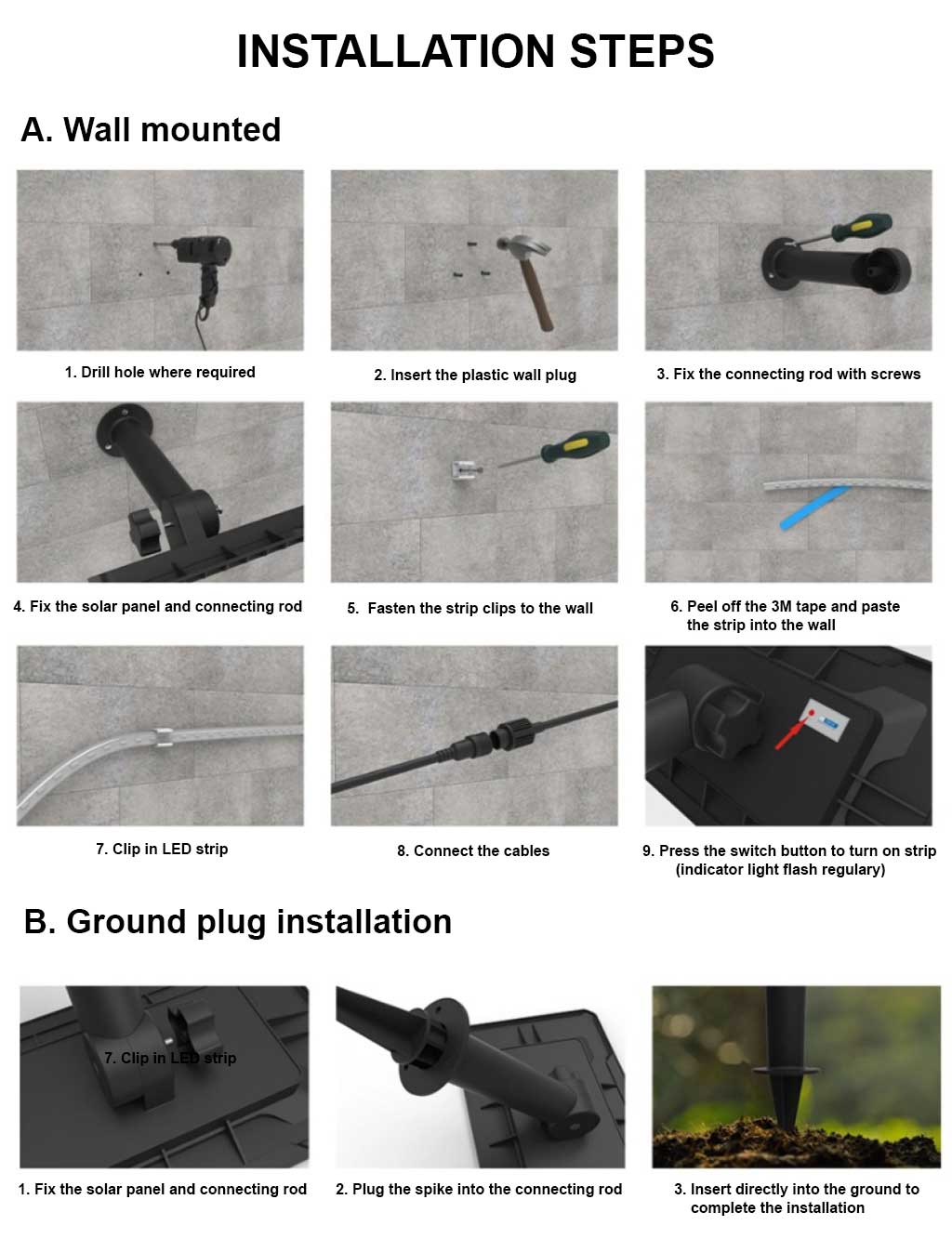 INSTALLATION STEPS

A. Wall mounted

1. Drill hole where required

2. Insert the plastic wall plug

3. Fix the connecting rod with screws

4. Fix the solar panel and connecting rod

5. Fasten the strip clips to the wall

6. Peel off the 3M tape and paste the strip into the wall

7. Clip in LED strip

8. Connect the cables

9. Press the switch button to turn on strip (indicator light flash regulary)

B. Ground plug installation

7. Clip in LED strip

1. Fix the solar panel and connecting rod

2. Plug the spike into the connecting rod

3. Insert directly into the ground to complete the installation